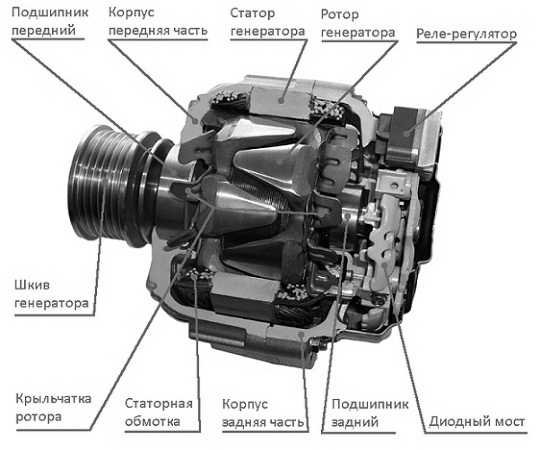 Подшипник передний

Корпус передняя часть

Статор генератора

Ротор генератора

Реле-регулятор

Шкив генератора

Крыльчатка ротора

Статорная обмотка

Корпус задняя часть

Подшипник задний

Диодный мост